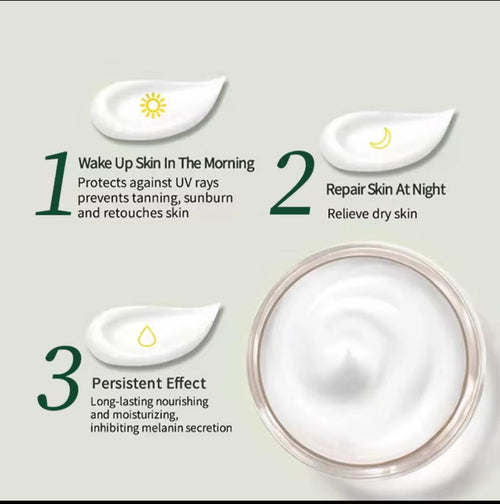 1
Wake Up Skin In The Morning
Protects against UV rays prevents tanning, sunburn and retouches skin

2
Repair Skin At Night
Relieve dry skin

3
Persistent Effect
Long-lasting nourishing and moisturizing, inhibiting melanin secretion