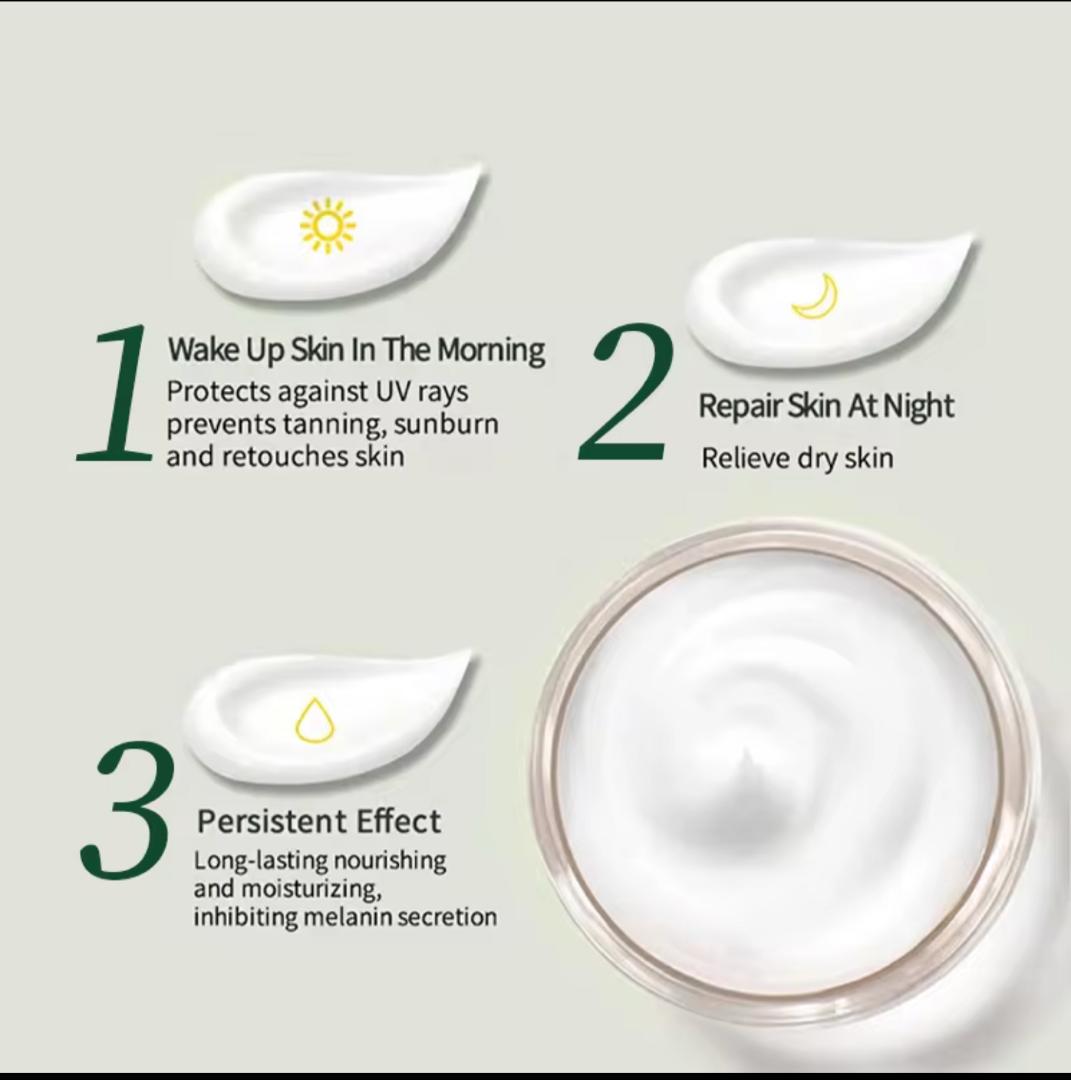 1 Wake Up Skin In The Morning
Protects against UV rays prevents tanning, sunburn and retouches skin

2 Repair Skin At Night
Relieve dry skin

3 Persistent Effect
Long-lasting nourishing and moisturizing, inhibiting melanin secretion