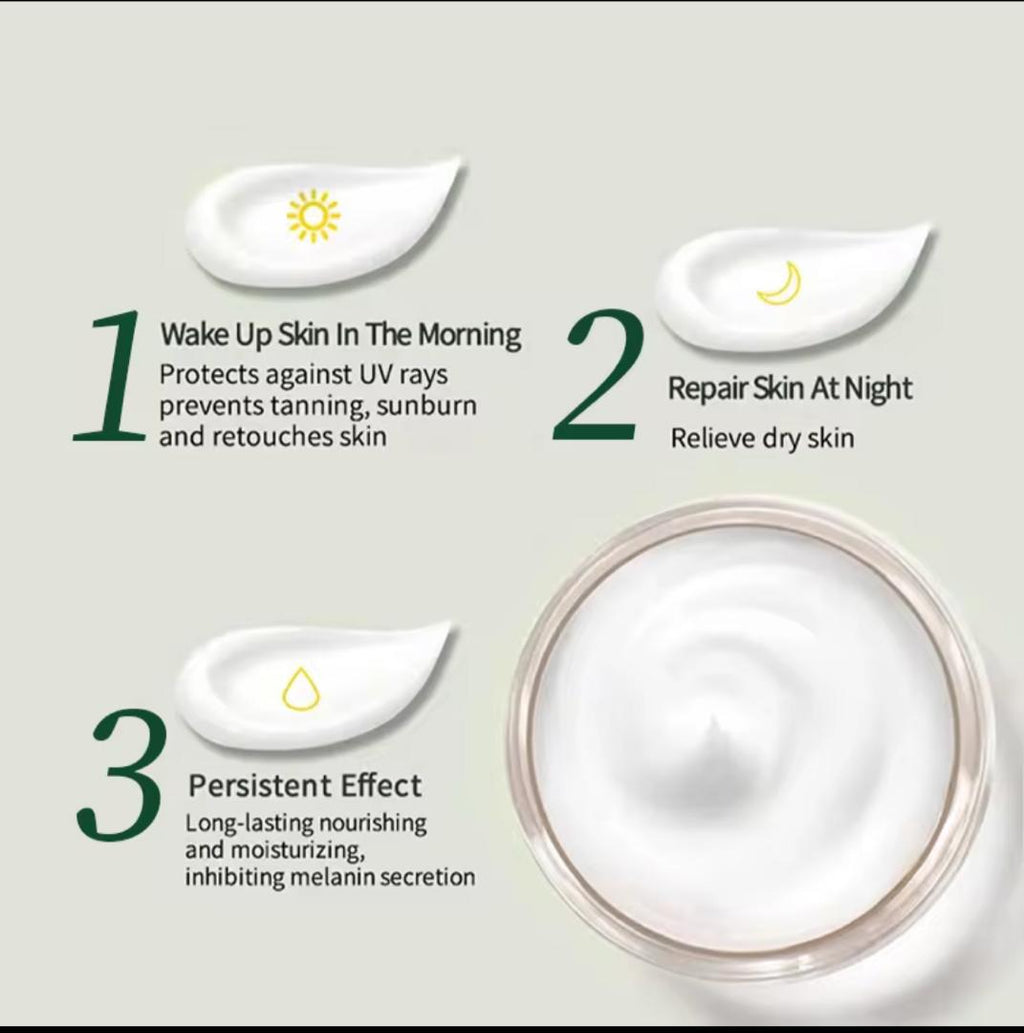 1
Wake Up Skin In The Morning
Protects against UV rays prevents tanning, sunburn and retouches skin

2
Repair Skin At Night
Relieve dry skin

3
Persistent Effect
Long-lasting nourishing and moisturizing, inhibiting melanin secretion